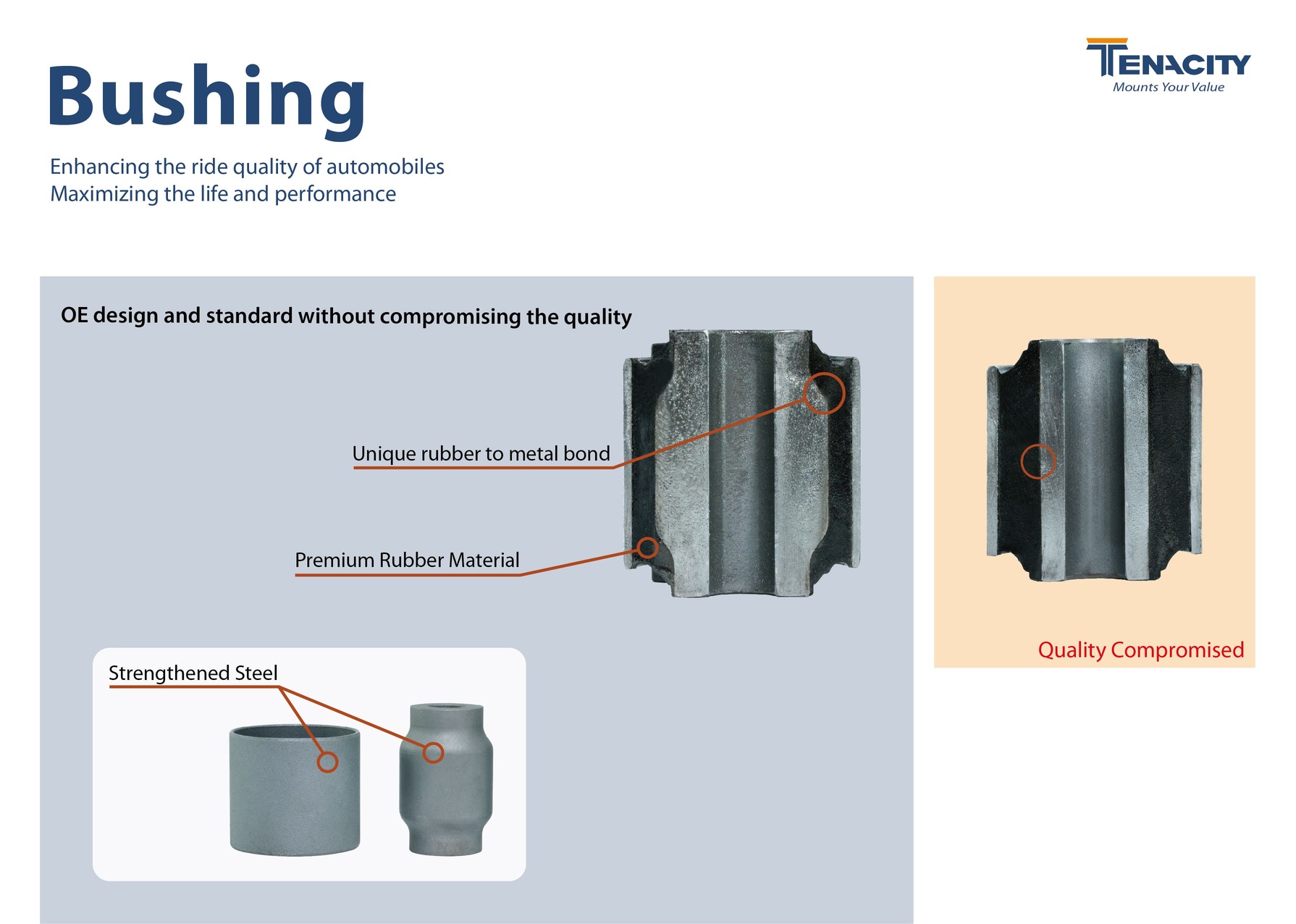 Bushing

TENACITY
Mounts Your Value

Enhancing the ride quality of automobiles
Maximizing the life and performance

OE design and standard without compromising the quality

Unique rubber to metal bond

Premium Rubber Material

Strengthened Steel

Quality Compromised